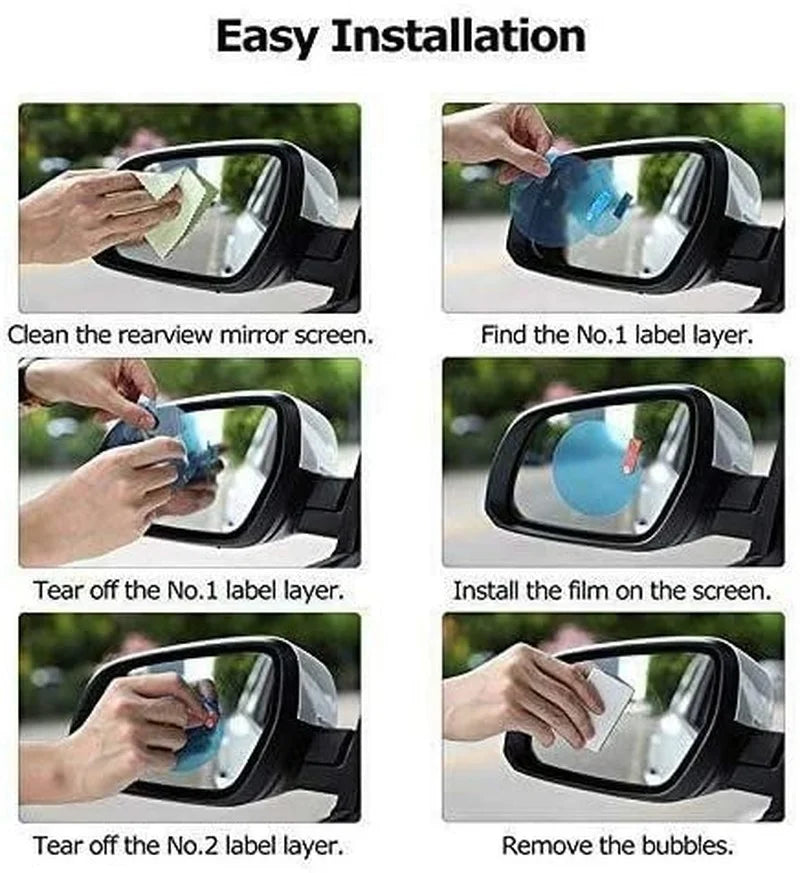 Easy Installation

Clean the rearview mirror screen.

Find the No.1 label layer.

Tear off the No.1 label layer.

Install the film on the screen.

Tear off the No.2 label layer.

Remove the bubbles.